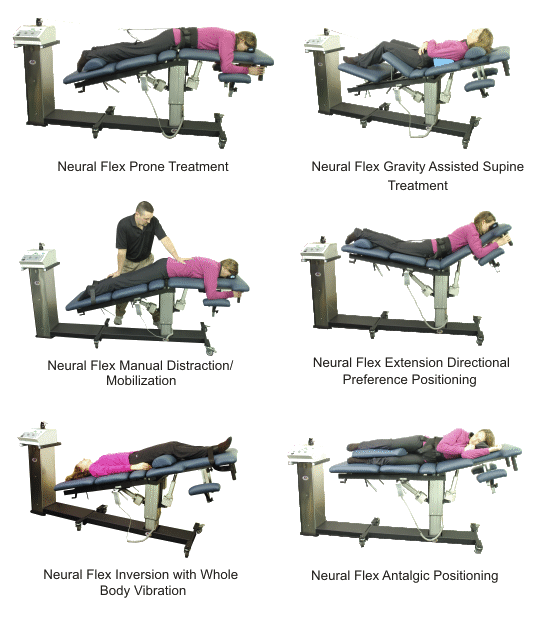 Neural Flex Prone Treatment

Neural Flex Gravity Assisted Supine Treatment

Neural Flex Manual Distraction/ Mobilization

Neural Flex Extension Directional Preference Positioning

Neural Flex Inversion with Whole Body Vibration

Neural Flex Antalgic Positioning