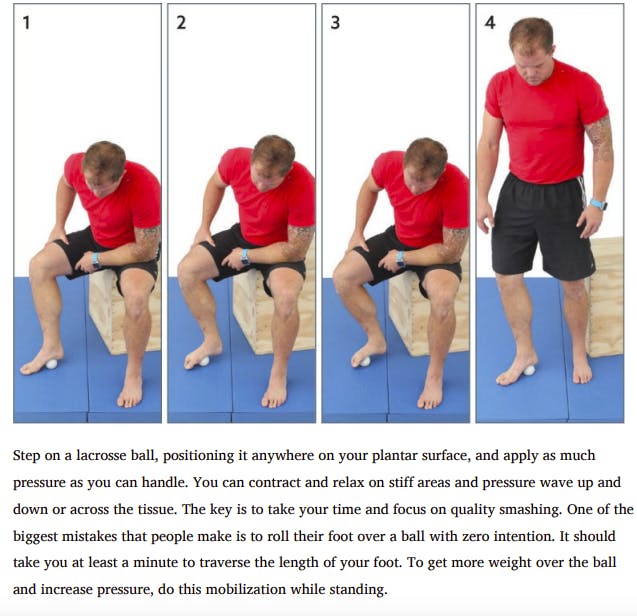 1

2

3

4

Step on a lacrosse ball, positioning it anywhere on your plantar surface, and apply as much pressure as you can handle. You can contract and relax on stiff areas and pressure wave up and down or across the tissue. The key is to take your time and focus on quality smashing. One of the biggest mistakes that people make is to roll their foot over a ball with zero intention. It should take you at least a minute to traverse the length of your foot. To get more weight over the ball and increase pressure, do this mobilization while standing.